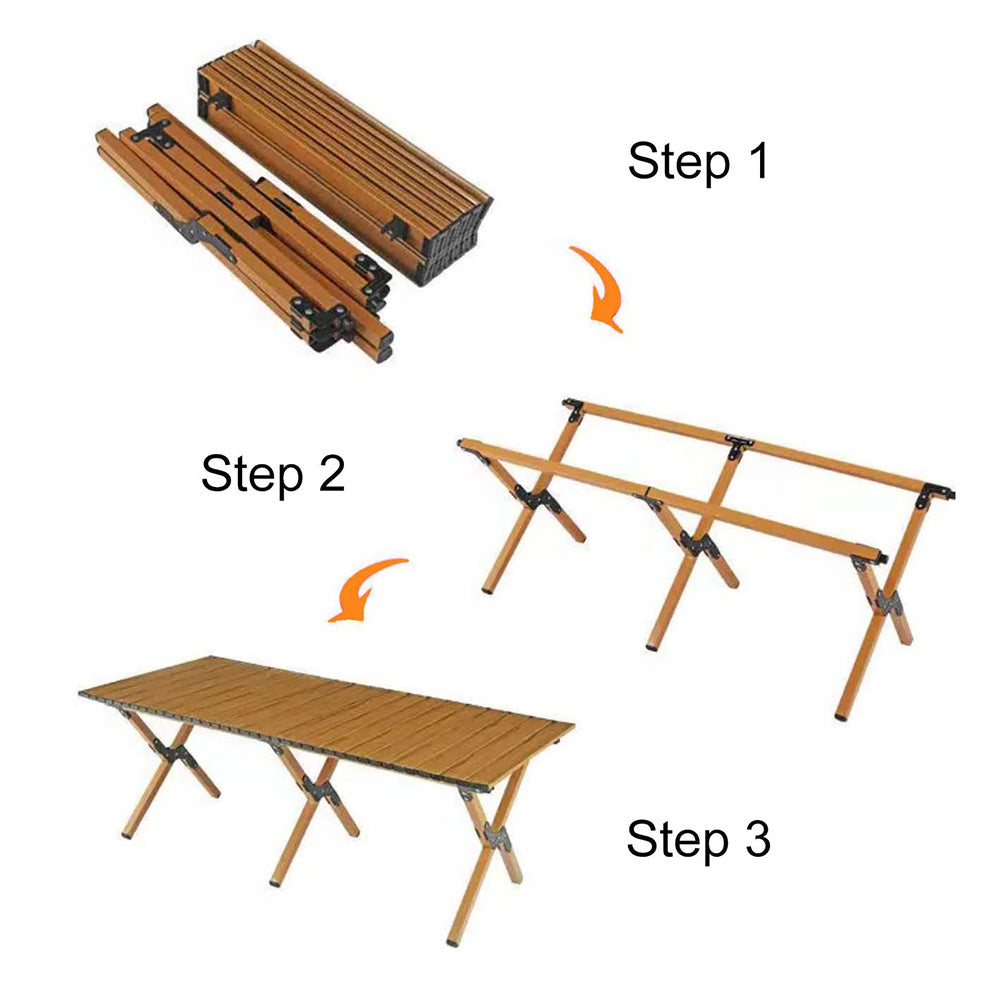 Step 1

Step 2

Step 3